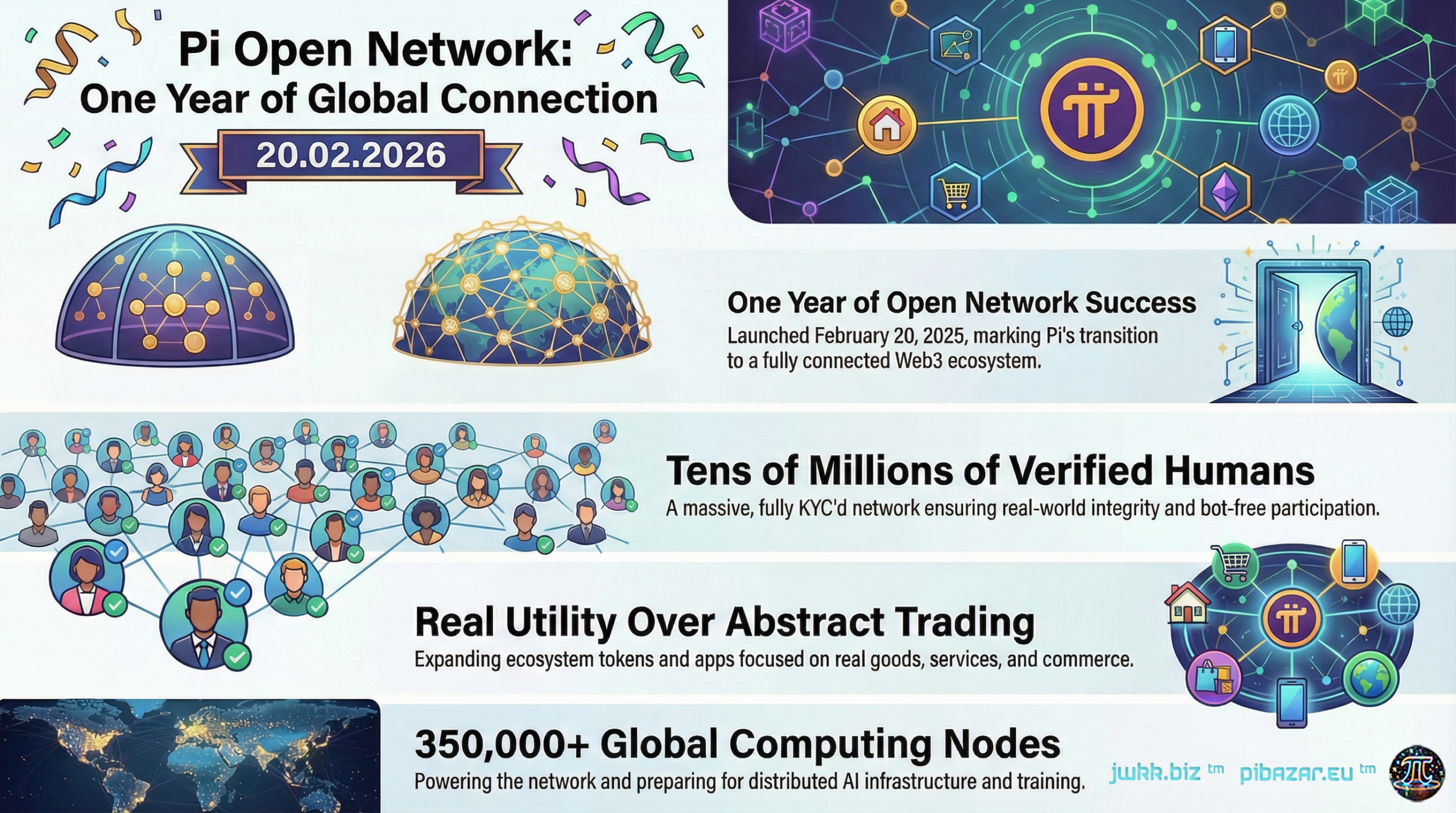 Pi Open Network:
One Year of Global Connection

20.02.2026

One Year of Open Network Success
Launched February 20, 2025, marking Pi's transition to a fully connected Web3 ecosystem.

Tens of Millions of Verified Humans
A massive, fully KYC'd network ensuring real-world integrity and bot-free participation.

Real Utility Over Abstract Trading
Expanding ecosystem tokens and apps focused on real goods, services, and commerce.

350,000+ Global Computing Nodes
Powering the network and preparing for distributed AI infrastructure and training.

jwkk.biz tm pibazar.eu tm